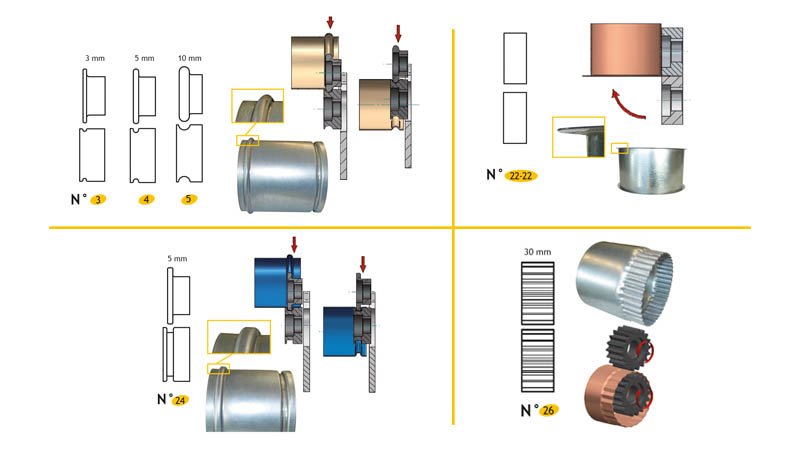 3 mm
5 mm
10 mm

N° 3
4
5

N° 22-22

5 mm

N° 24

30 mm

N° 26