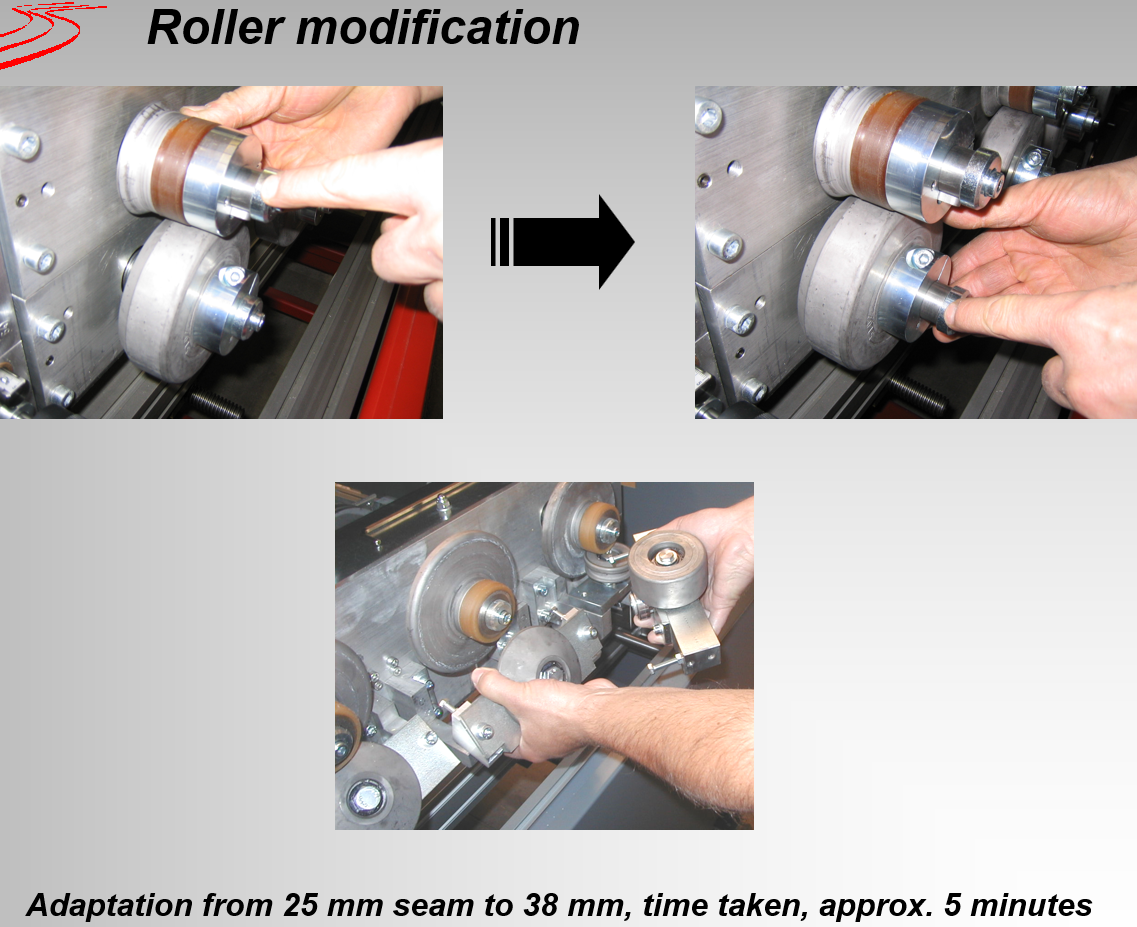 Roller modification

Adaptation from 25 mm seam to 38 mm, time taken, approx. 5 minutes