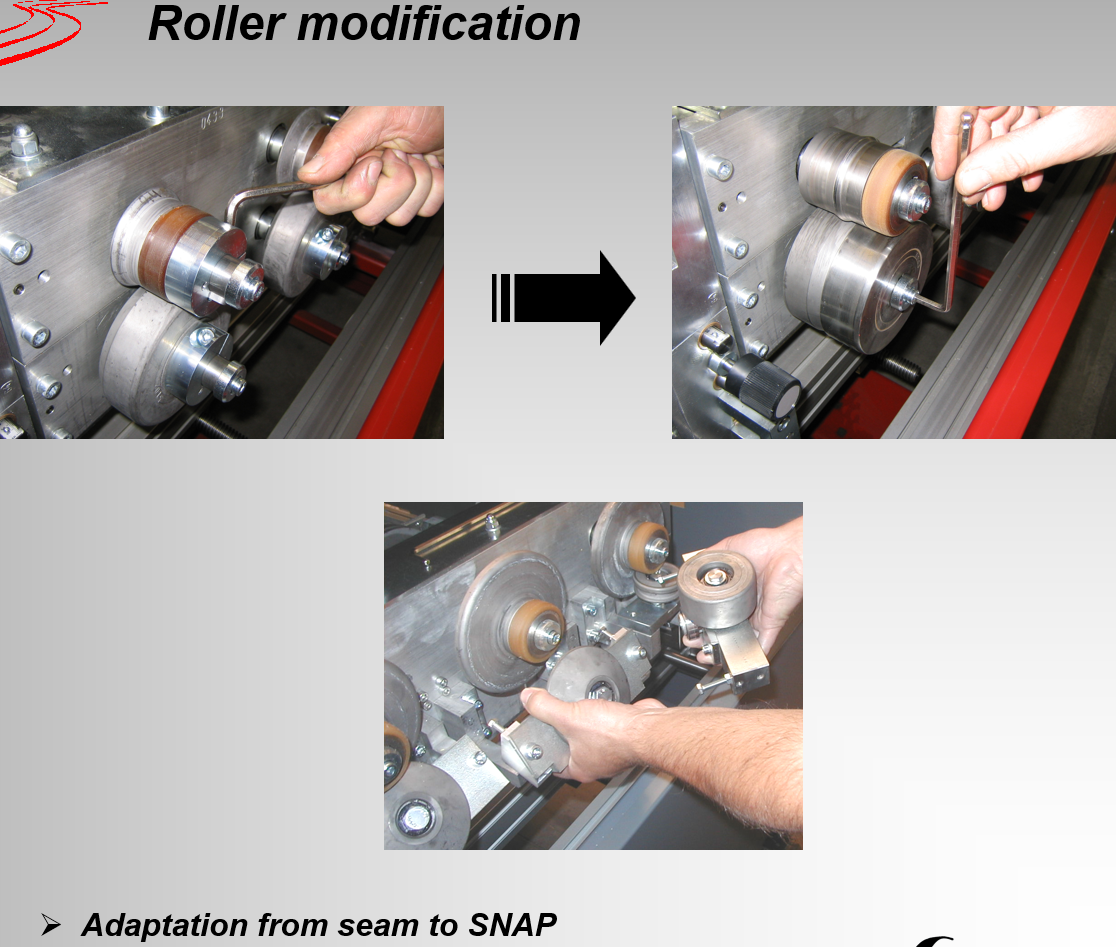 Roller modification

➢ Adaptation from seam to SNAP